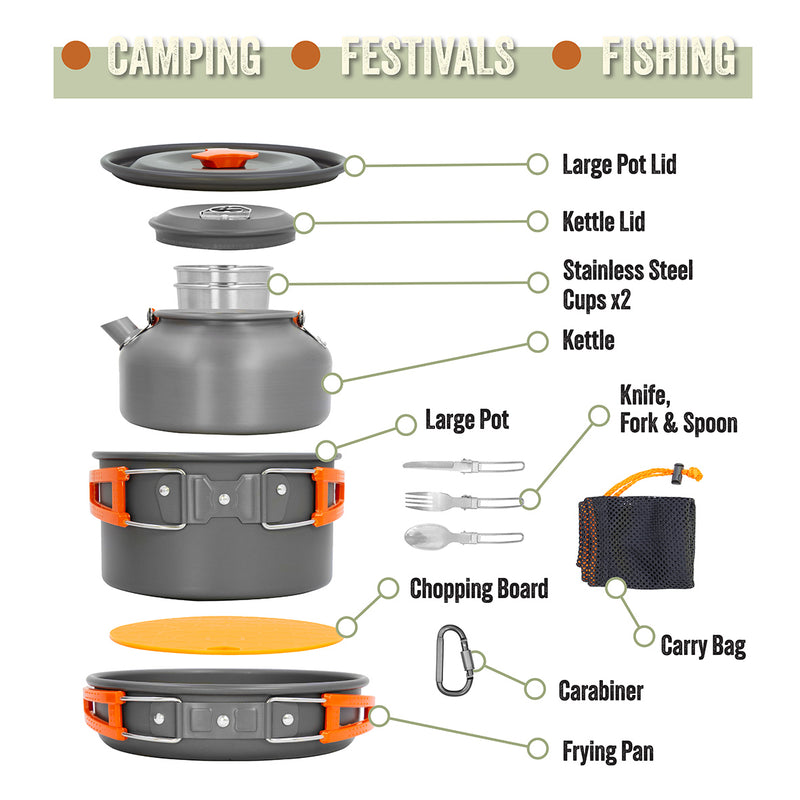 CAMPING FESTIVALS FISHING

Large Pot Lid

Kettle Lid

Stainless Steel Cups x2

Kettle

Large Pot

Knife, Fork & Spoon

Chopping Board

Carry Bag

Carabiner

Frying Pan